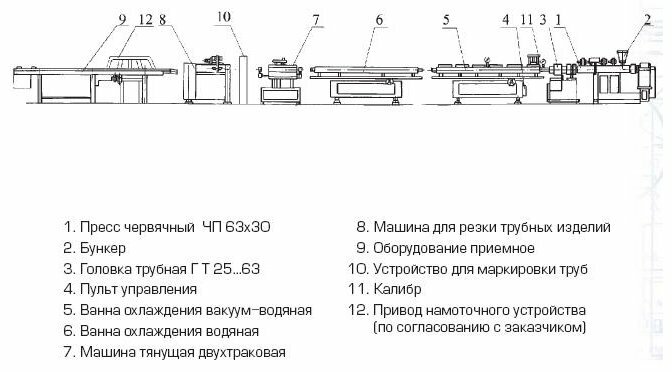 9 12 8 10 7 6 5 4 11 3 1 2

1. Пресс червячный ЧП 63х30
2. Бункер
3. Головка трубная Г Т 25...63
4. Пульт управления
5. Ванна охлаждения вакуум-водяная
6. Ванна охлаждения водяная
7. Машина тянущая двухтраковая

8. Машина для резки трубных изделий
9. Оборудование приемное
10. Устройство для маркировки труб
11. Калибр
12. Привод намоточного устройства (по согласованию с заказчиком)