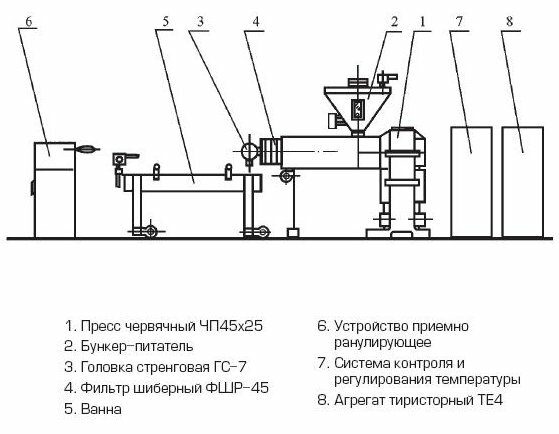 6 5 3 4 2 1 7 8

1. Пресс червячный ЧП45х25
2. Бункер-питатель
3. Головка стренговая ГС-7
4. Фильтр шиберный ФШР-45
5. Ванна

6. Устройство приемно ранулирующее
7. Система контроля и регулирования температуры
8. Агрегат тиристорный ТЕ4