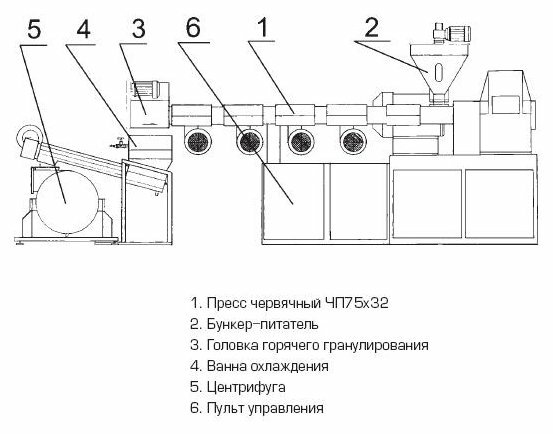 5 4 3 6 1 2

1. Пресс червячный ЧП75х32
2. Бункер-питатель
3. Головка горячего гранулирования
4. Ванна охлаждения
5. Центрифуга
6. Пульт управления