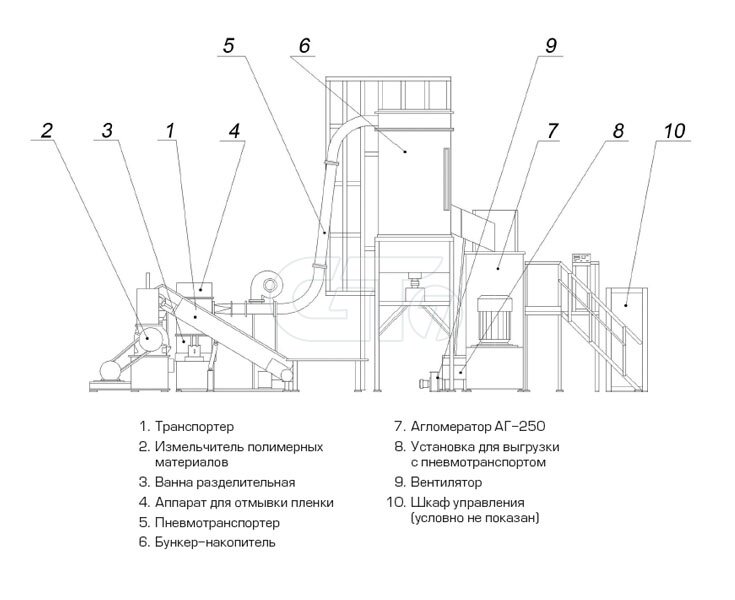 5 6 9

2 3 1 4 7 8 10

1. Транспортер
2. Измельчитель полимерных материалов
3. Ванна разделительная
4. Аппарат для отмывки пленки
5. Пневмотранспортер
6. Бункер-накопитель

7. Агломератор АГ-250
8. Установка для выгрузки с пневмотранспортом
9. Вентилятор
10. Шкаф управления (условно не показан)