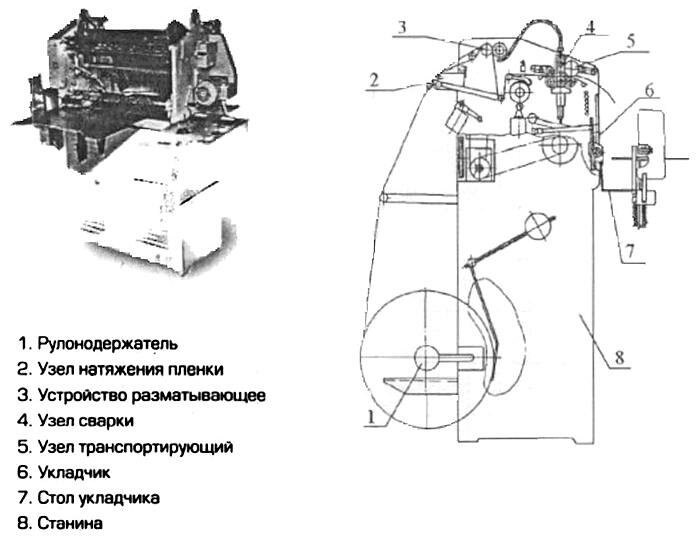 1. Рулонодержатель
2. Узел натяжения пленки
3. Устройство разматывающее
4. Узел сварки
5. Узел транспортирующий
6. Укладчик
7. Стол укладчика
8. Станина

3
4
5
2
6
7
8
1